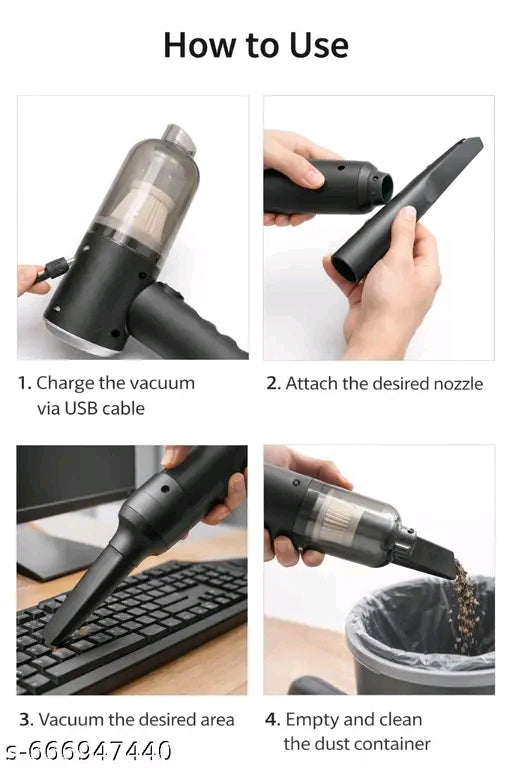 How to Use

1. Charge the vacuum via USB cable

2. Attach the desired nozzle

3. Vacuum the desired area

4. Empty and clean the dust container

s-666947440